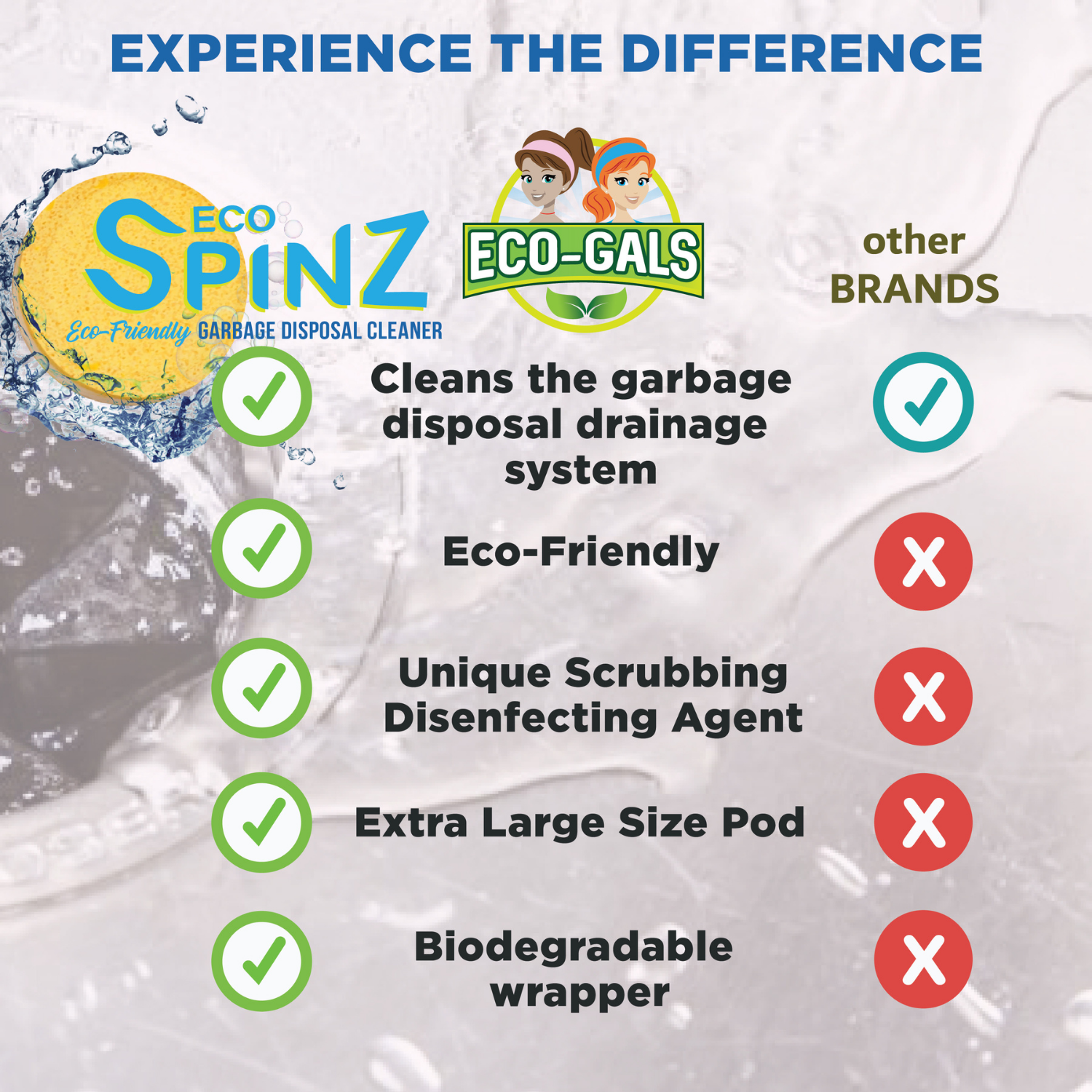 EXPERIENCE THE DIFFERENCE

ECO SPINZ
Eco-Friendly GARBAGE DISPOSAL CLEANER

ECO-GALS

other BRANDS

Cleans the garbage disposal drainage system

Eco-Friendly

Unique Scrubbing Disenfecting Agent

Extra Large Size Pod

Biodegradable wrapper